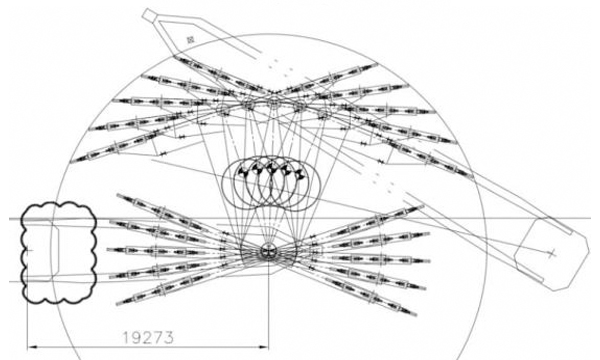 19273